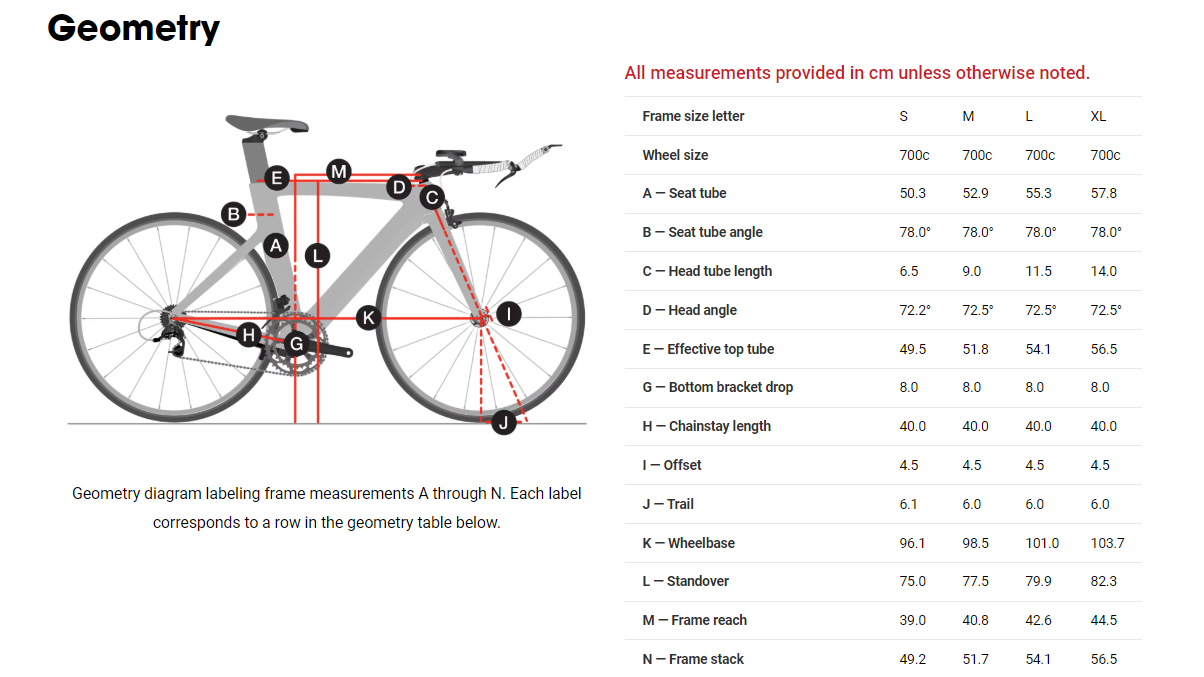 Geometry

E M D C B A L K I H G J

Geometry diagram labeling frame measurements A through N. Each label corresponds to a row in the geometry table below.

All measurements provided in cm unless otherwise noted.

| Frame size letter | S | M | L | XL |
|---|---|---|---|---|
| Wheel size | 700c | 700c | 700c | 700c |
| A — Seat tube | 50.3 | 52.9 | 55.3 | 57.8 |
| B — Seat tube angle | 78.0° | 78.0° | 78.0° | 78.0° |
| C — Head tube length | 6.5 | 9.0 | 11.5 | 14.0 |
| D — Head angle | 72.2° | 72.5° | 72.5° | 72.5° |
| E — Effective top tube | 49.5 | 51.8 | 54.1 | 56.5 |
| G — Bottom bracket drop | 8.0 | 8.0 | 8.0 | 8.0 |
| H — Chainstay length | 40.0 | 40.0 | 40.0 | 40.0 |
| I — Offset | 4.5 | 4.5 | 4.5 | 4.5 |
| J — Trail | 6.1 | 6.0 | 6.0 | 6.0 |
| K — Wheelbase | 96.1 | 98.5 | 101.0 | 103.7 |
| L — Standover | 75.0 | 77.5 | 79.9 | 82.3 |
| M — Frame reach | 39.0 | 40.8 | 42.6 | 44.5 |
| N — Frame stack | 49.2 | 51.7 | 54.1 | 56.5 |